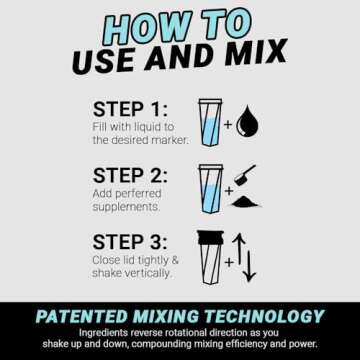 HOW TO
USE AND MIX

STEP 1:
Fill with liquid to the desired marker.

+

STEP 2:
Add perferred supplements.

+

STEP 3:
Close lid tightly & shake vertically.

+

PATENTED MIXING TECHNOLOGY
Ingredients reverse rotational direction as you shake up and down, compounding mixing efficiency and power.