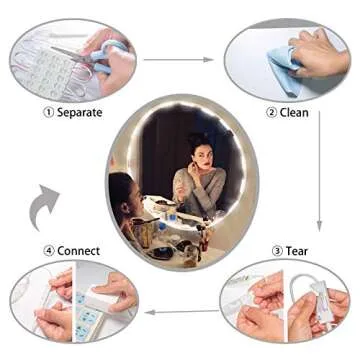 ① Separate

② Clean

③ Tear

④ Connect