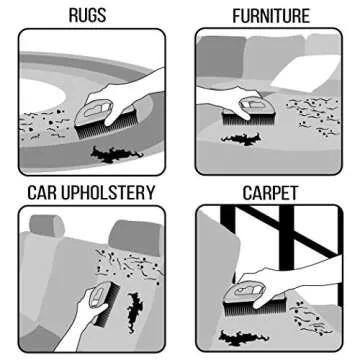 RUGS

FURNITURE

CAR UPHOLSTERY

CARPET