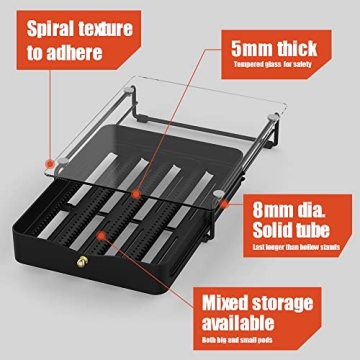 Spiral texture to adhere

5mm thick
Tempered glass for safety

8mm dia. Solid tube
Last longer than hollow stands

Mixed storage available
Both big and small pods