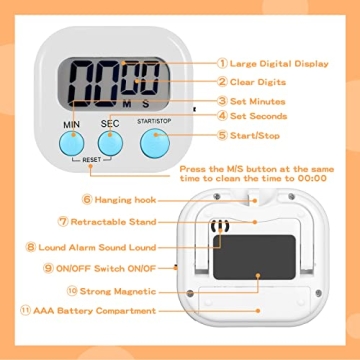 00 00
M S
MIN SEC START/STOP
RESET

① Large Digital Display
② Clear Digits
③ Set Minutes
④ Set Seconds
⑤ Start/Stop

Press the M/S button at the same time to clean the time to 00:00

⑥ Hanging hook
⑦ Retractable Stand
⑧ Lound Alarm Sound Lound
⑨ ON/OFF Switch ON/OF
⑩ Strong Magnetic
⑪ AAA Battery Compartment