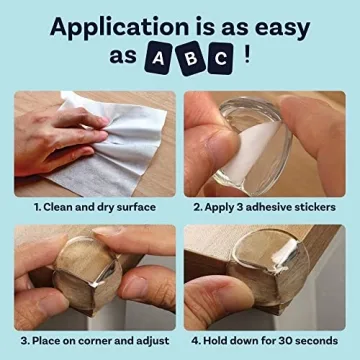 Application is as easy as A B C !

1. Clean and dry surface

2. Apply 3 adhesive stickers

3. Place on corner and adjust

4. Hold down for 30 seconds