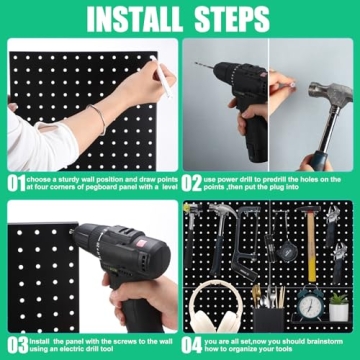 INSTALL STEPS

01 choose a sturdy wall position and draw points at four corners of pegboard panel with a level

02 use power drill to predrill the holes on the points ,then put the plug into

03 Install the panel with the screws to the wall using an electric drill tool

04 you are all set,now you should brainstorm how to organize your tools