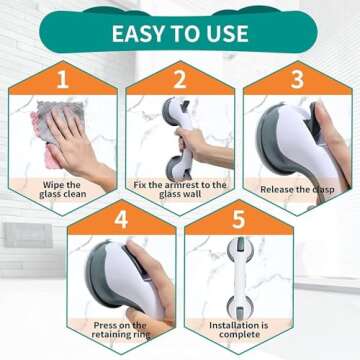 EASY TO USE

1

Wipe the glass clean

2

Fix the armrest to the glass wall

3

Release the clasp

4

Press on the retaining ring

5

Installation is complete