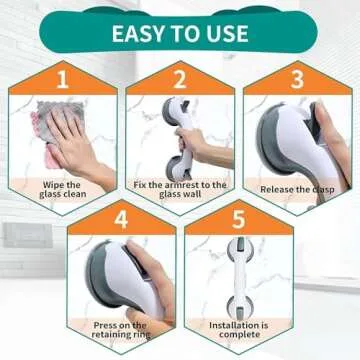 EASY TO USE

1
Wipe the glass clean

2
Fix the armrest to the glass wall

3
Release the clasp

4
Press on the retaining ring

5
Installation is complete