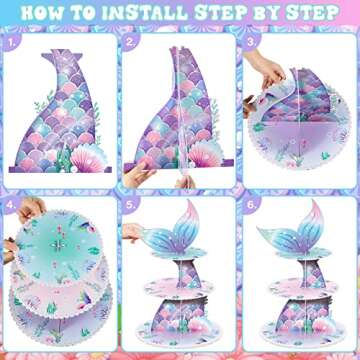 HOW TO INSTALL STEP BY STEP

1.

2.

3.

4.

5.

6.