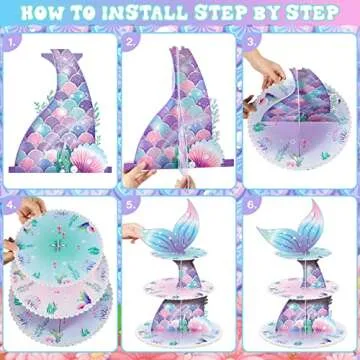 HOW TO INSTALL STEP BY STEP

1.

2.

3.

4.

5.

6.