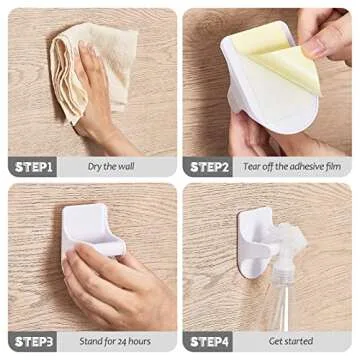 STEP1 Dry the wall

STEP2 Tear off the adhesive film

STEP3 Stand for 24 hours

STEP4 Get started