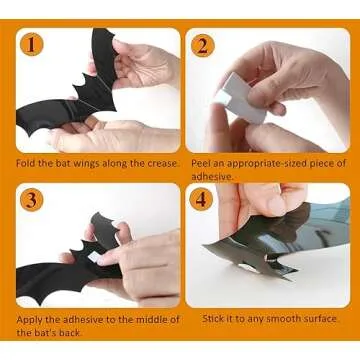 1

Fold the bat wings along the crease.

2

Peel an appropriate-sized piece of adhesive.

3

Apply the adhesive to the middle of the bat's back.

4

Stick it to any smooth surface.