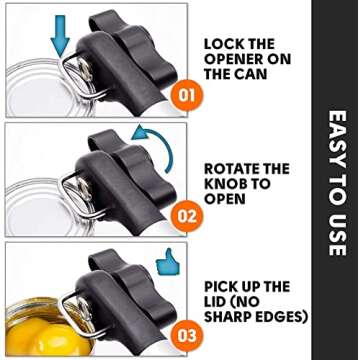 01
LOCK THE OPENER ON THE CAN

02
ROTATE THE KNOB TO OPEN

03
PICK UP THE LID (NO SHARP EDGES)

EASY TO USE