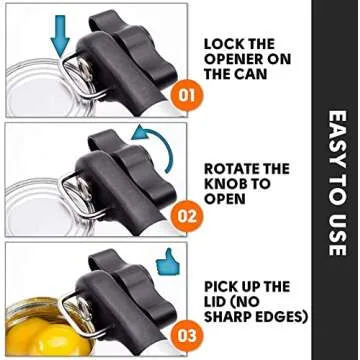 01

LOCK THE OPENER ON THE CAN

02

ROTATE THE KNOB TO OPEN

03

PICK UP THE LID (NO SHARP EDGES)

EASY TO USE