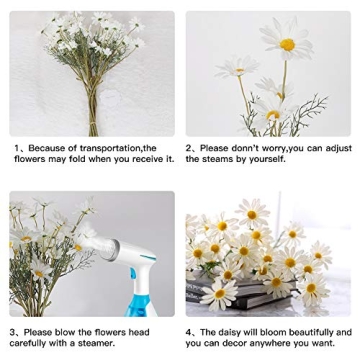 1、Because of transportation,the flowers may fold when you receive it.

2、Please donn't worry,you can adjust the steams by yourself.

3、Please blow the flowers head carefully with a steamer.

4、The daisy will bloom beautifully and you can decor anywhere you want.