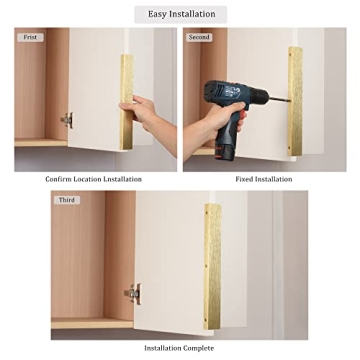 Easy Installation

Frist

Confirm Location Lnstallation

Second

Fixed Installation

Third

Installation Complete