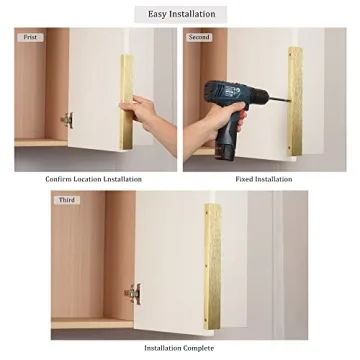 Easy Installation

Frist

Confirm Location Lnstallation

Second

Fixed Installation

Third

Installation Complete