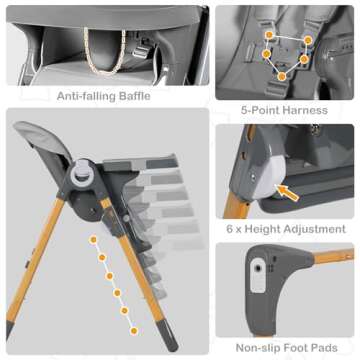 Anti-falling Baffle

5-Point Harness

6 x Height Adjustment

Non-slip Foot Pads