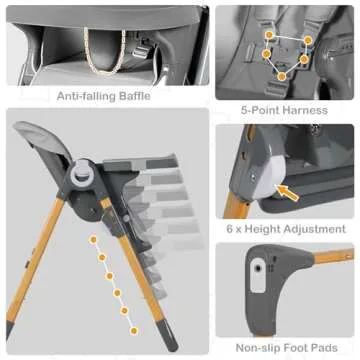 Anti-falling Baffle

5-Point Harness

6 x Height Adjustment

Non-slip Foot Pads