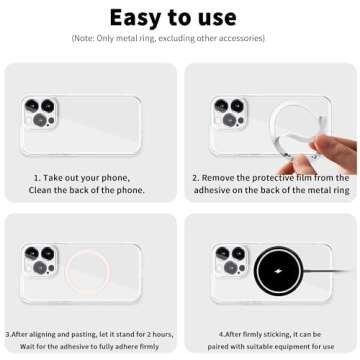 Easy to use

(Note: Only metal ring, excluding other accessories)

1. Take out your phone, Clean the back of the phone.

2. Remove the protective film from the adhesive on the back of the metal ring

3.After aligning and pasting, let it stand for 2 hours, Wait for the adhesive to fully adhere firmly

4.After firmly sticking, it can be paired with suitable equipment for use