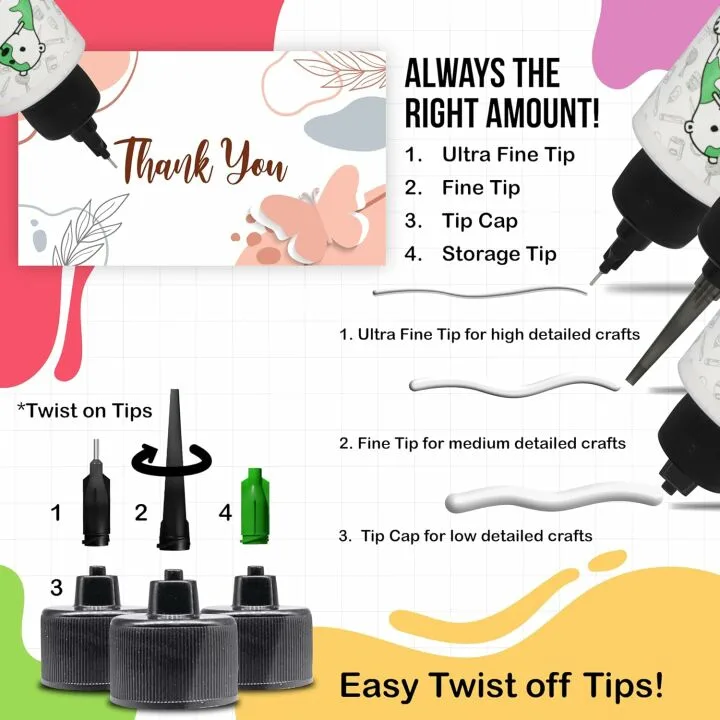 Thank You

ALWAYS THE RIGHT AMOUNT!

1. Ultra Fine Tip
2. Fine Tip
3. Tip Cap
4. Storage Tip

1. Ultra Fine Tip for high detailed crafts

2. Fine Tip for medium detailed crafts

3. Tip Cap for low detailed crafts

*Twist on Tips

1

2

4

3

Easy Twist off Tips!