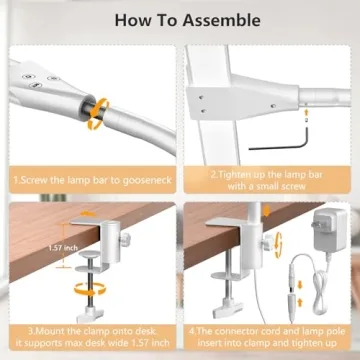 How To Assemble

1.Screw the lamp bar to gooseneck

2.Tighten up the lamp bar with a small screw

1.57 inch

3.Mount the clamp onto desk. it supports max desk wide 1.57 inch

4.The connector cord and lamp pole insert into clamp and tighten up