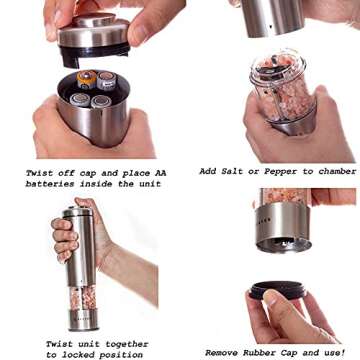 Twist off cap and place AA batteries inside the unit

Add Salt or Pepper to chamber

Twist unit together to locked position

Remove Rubber Cap and use!