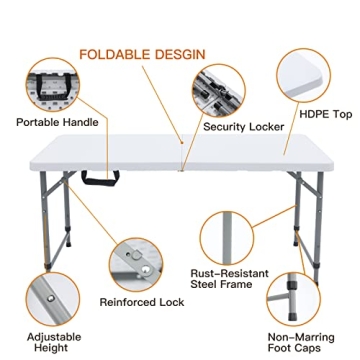 FOLDABLE DESGIN

Portable Handle

Security Locker

HDPE Top

Rust-Resistant Steel Frame

Reinforced Lock

Adjustable Height

Non-Marring Foot Caps