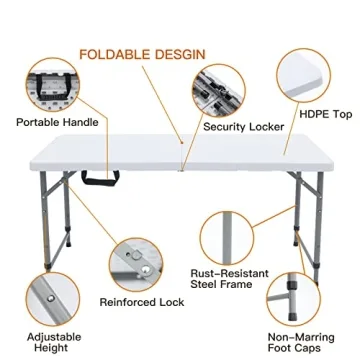 FOLDABLE DESGIN

Portable Handle

Security Locker

HDPE Top

Rust-Resistant Steel Frame

Reinforced Lock

Adjustable Height

Non-Marring Foot Caps