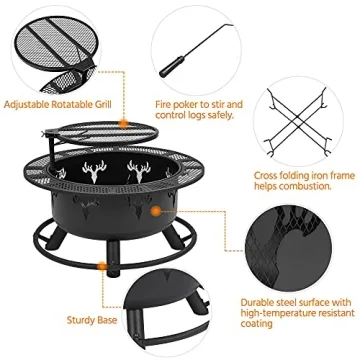 Adjustable Rotatable Grill

Fire poker to stir and control logs safely.

Cross folding iron frame helps combustion.

Durable steel surface with high-temperature resistant coating

Sturdy Base