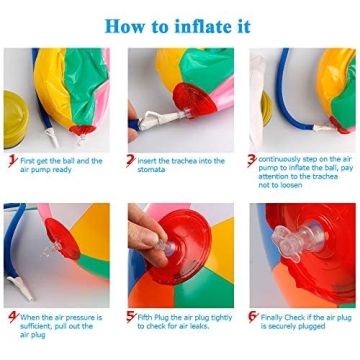 How to inflate it

1 First get the ball and the air pump ready

2 insert the trachea into the stomata

3 continuously step on the air pump to inflate the ball, pay attention to the trachea not to loosen

4 When the air pressure is sufficient, pull out the air plug

5 Fifth Plug the air plug tightly to check for air leaks.

6 Finally Check if the air plug is securely plugged