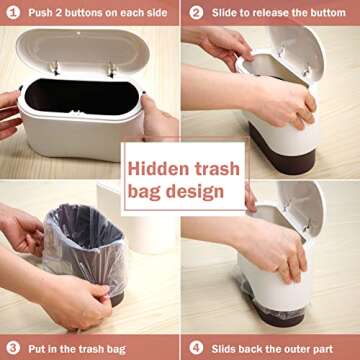 1 Push 2 buttons on each side

2 Slide to release the buttom

Hidden trash bag design

3 Put in the trash bag

4 Slids back the outer part