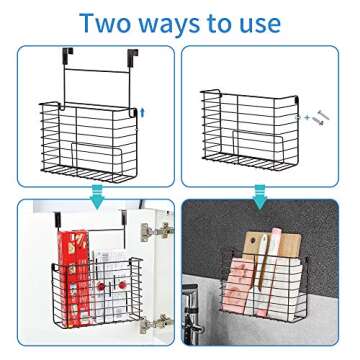 Two ways to use