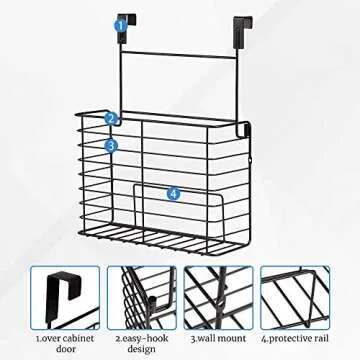 1

2

3

4

1.over cabinet door

2.easy-hook design

3.wall mount

4.protective rail