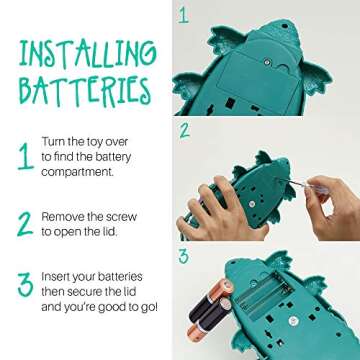 INSTALLING BATTERIES

1 Turn the toy over to find the battery compartment.

2 Remove the screw to open the lid.

3 Insert your batteries then secure the lid and you're good to go!

1

2

3