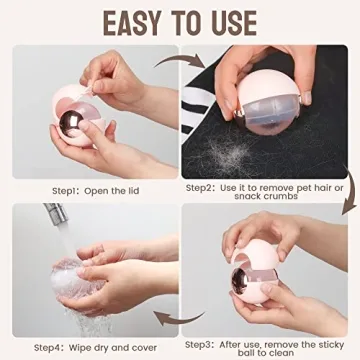 EASY TO USE

Step1: Open the lid

Step2: Use it to remove pet hair or snack crumbs

Step3: After use, remove the sticky ball to clean

Step4: Wipe dry and cover