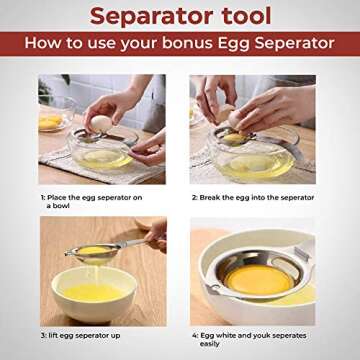 Separator tool

How to use your bonus Egg Seperator

1: Place the egg seperator on a bowl

2: Break the egg into the seperator

3: lift egg seperator up

4: Egg white and youk seperates easily