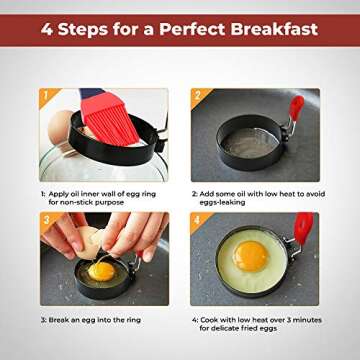 4 Steps for a Perfect Breakfast

1

1: Apply oil inner wall of egg ring for non-stick purpose

2

2: Add some oil with low heat to avoid eggs-leaking

3

3: Break an egg into the ring

4

4: Cook with low heat over 3 minutes for delicate fried eggs