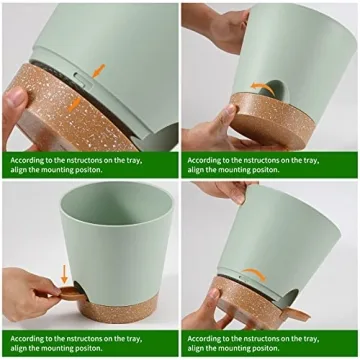 According to the nstructons on the tray, align the mounting positon.

According to the nstructons on the tray, align the mounting positon.

According to the nstructons on the tray, align the mounting positon.

According to the nstructons on the tray, align the mounting positon.