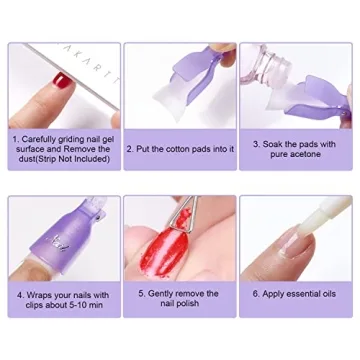 AKARIT

1. Carefully griding nail gel surface and Remove the dust(Strip Not Included)

2. Put the cotton pads into it

3. Soak the pads with pure acetone

Nail

4. Wraps your nails with clips about 5-10 min

5. Gently remove the nail polish

6. Apply essential oils