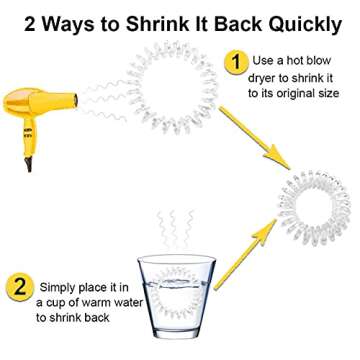 2 Ways to Shrink It Back Quickly

1 Use a hot blow dryer to shrink it to its original size

2 Simply place it in a cup of warm water to shrink back