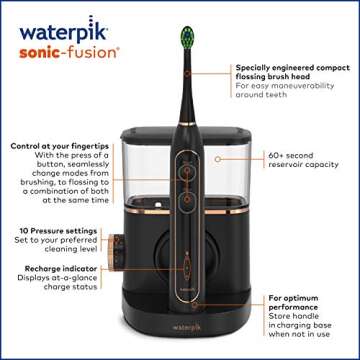 waterpik
sonic-fusion®

Specially engineered compact flossing brush head
For easy maneuverability around teeth

Control at your fingertips
With the press of a button, seamlessly change modes from brushing, to flossing to a combination of both at the same time

60+ second reservoir capacity

10 Pressure settings
Set to your preferred cleaning level

Recharge indicator
Displays at-a-glance charge status

For optimum performance
Store handle in charging base when not in use

waterpik