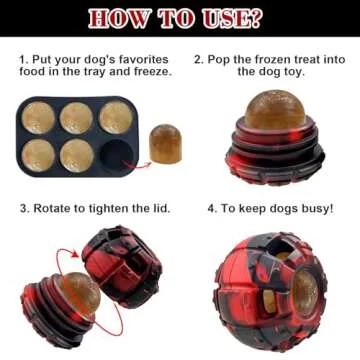 HOW TO USE?

1. Put your dog's favorites food in the tray and freeze.

2. Pop the frozen treat into the dog toy.

3. Rotate to tighten the lid.

4. To keep dogs busy!