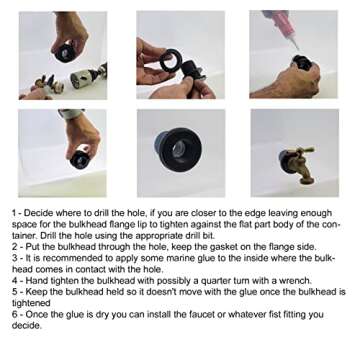 1 - Decide where to drill the hole, if you are closer to the edge leaving enough space for the bulkhead flange lip to tighten against the flat part body of the container. Drill the hole using the appropriate drill bit.
2 - Put the bulkhead through the hole, keep the gasket on the flange side.
3 - It is recommended to apply some marine glue to the inside where the bulkhead comes in contact with the hole.
4 - Hand tighten the bulkhead with possibly a quarter turn with a wrench.
5 - Keep the bulkhead held so it doesn't move with the glue once the bulkhead is tightened
6 - Once the glue is dry you can install the faucet or whatever fist fitting you decide.