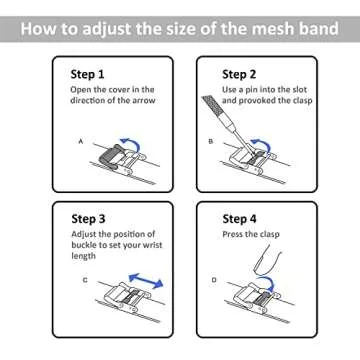 How to adjust the size of the mesh band

Step 1
Open the cover in the direction of the arrow

A

Step 2
Use a pin into the slot and provoked the clasp

B

Step 3
Adjust the position of buckle to set your wrist length

C

Step 4
Press the clasp

D