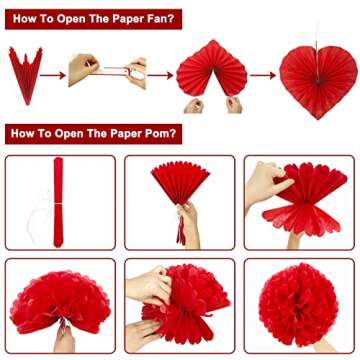 How To Open The Paper Fan?

How To Open The Paper Pom?