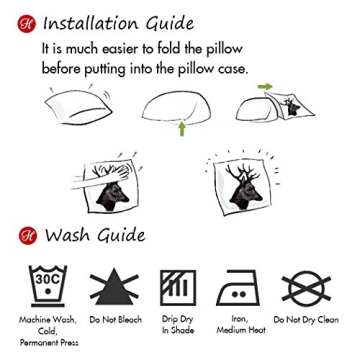 H Installation Guide

It is much easier to fold the pillow before putting into the pillow case.

H Wash Guide

30C

Machine Wash, Cold, Permanent Press

Do Not Bleach

Drip Dry In Shade

Iron, Medium Heat

Do Not Dry Clean