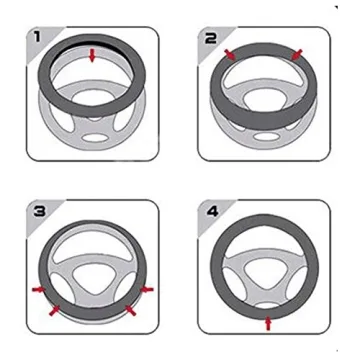 1

2

3

4