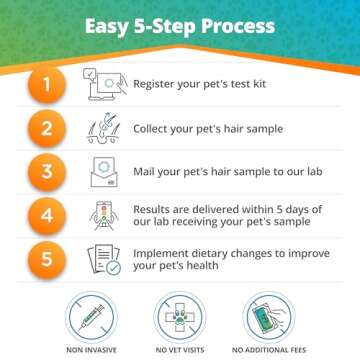 Easy 5-Step Process

1 Register your pet's test kit

2 Collect your pet's hair sample

3 Mail your pet's hair sample to our lab

4 Results are delivered within 5 days of our lab receiving your pet's sample

5 Implement dietary changes to improve your pet's health

NON INVASIVE

NO VET VISITS

NO ADDITIONAL FEES