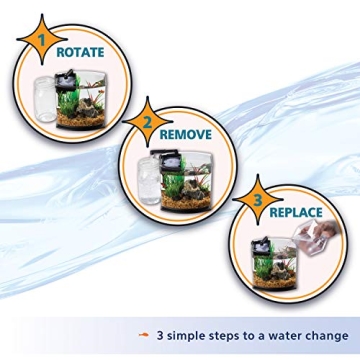 1 ROTATE

2 REMOVE

3 REPLACE

3 simple steps to a water change