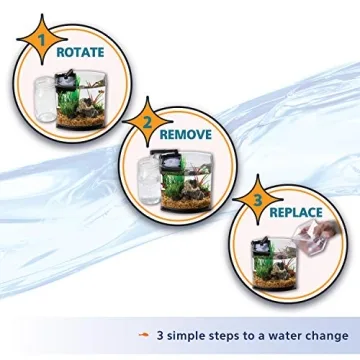 1 ROTATE

2 REMOVE

3 REPLACE

3 simple steps to a water change