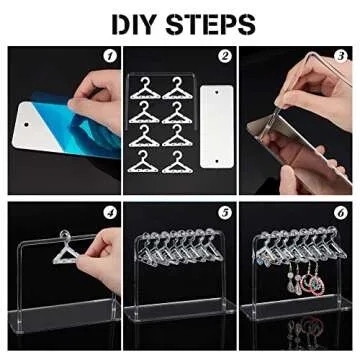 DIY STEPS

1

2

3

4

5

6