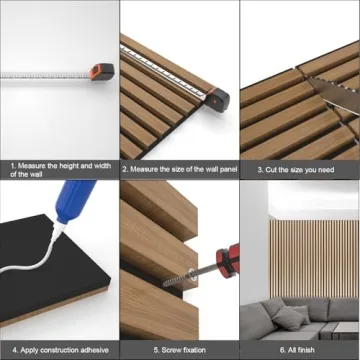 1. Measure the height and width of the wall

2. Measure the size of the wall panel

3. Cut the size you need

4. Apply construction adhesive

5. Screw fixation

6. All finish